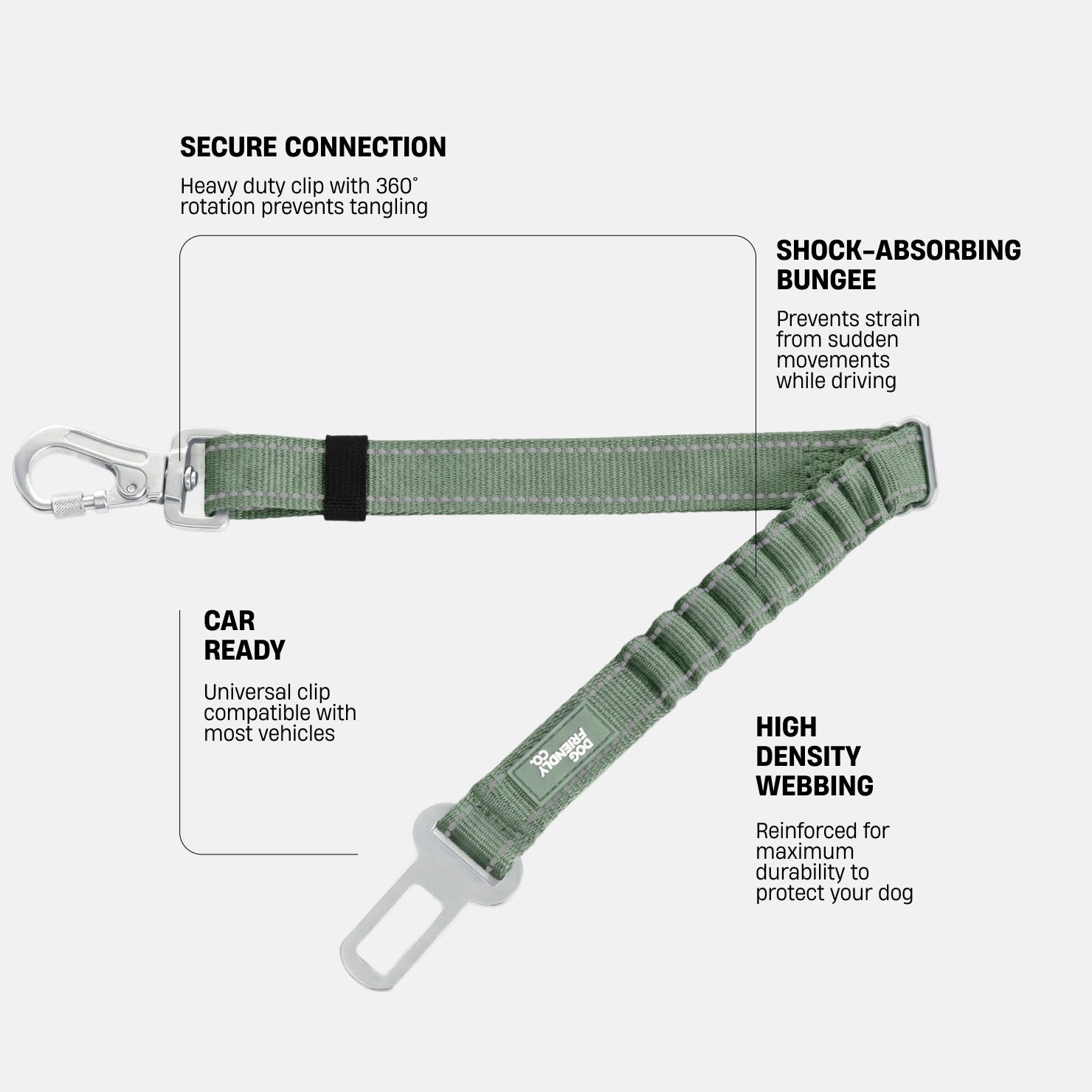 SECURE CONNECTION

Heavy duty clip with 360° rotation prevents tangling

SHOCK-ABSORBING BUNGEE

Prevents strain from sudden movements while driving

CAR READY

Universal clip compatible with most vehicles

DOG FRIENDLY CO.

HIGH DENSITY WEBBING

Reinforced for maximum durability to protect your dog