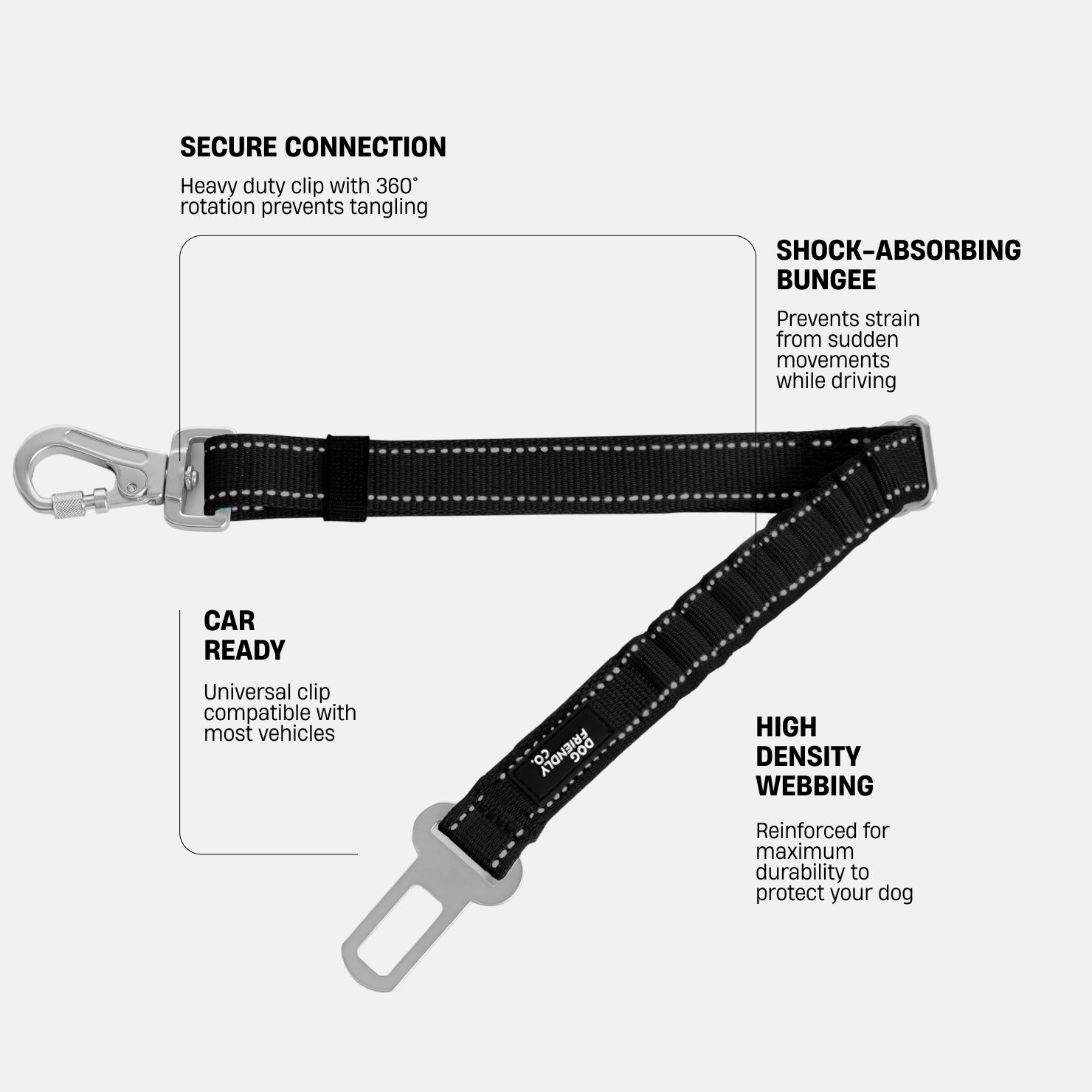 SECURE CONNECTION

Heavy duty clip with 360° rotation prevents tangling

SHOCK-ABSORBING BUNGEE

Prevents strain from sudden movements while driving

CAR READY

Universal clip compatible with most vehicles

DOG FRIENDLY CO.

HIGH DENSITY WEBBING

Reinforced for maximum durability to protect your dog